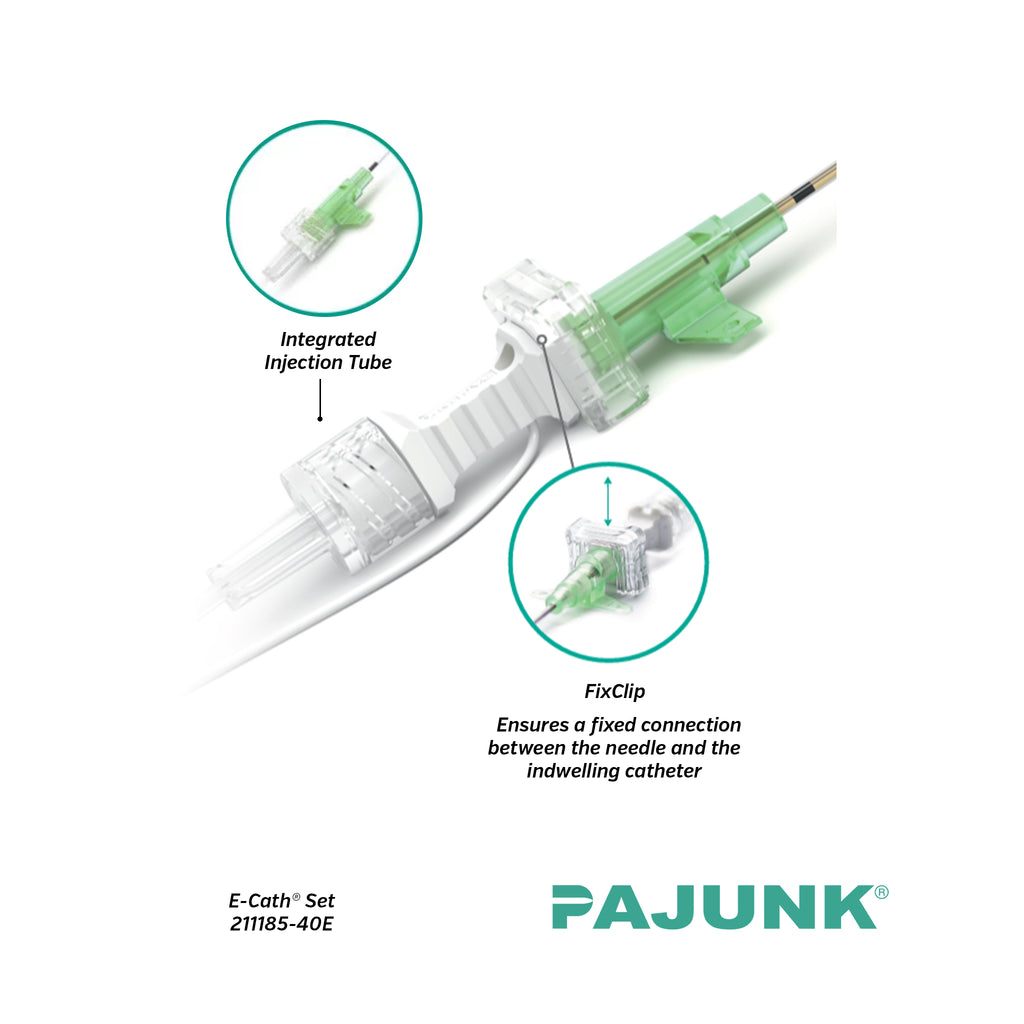 Integrated Injection Tube

FixClip

Ensures a fixed connection between the needle and the indwelling catheter

E-Cath® Set
211185-40E

PAJUNK®