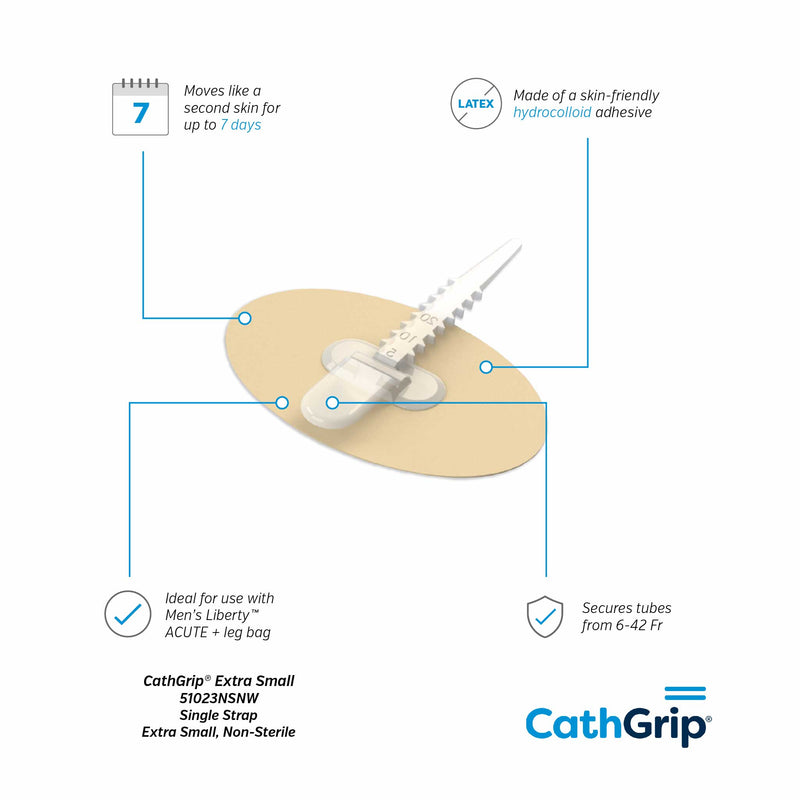 7

Moves like a second skin for up to 7 days

LATEX

Made of a skin-friendly hydrocolloid adhesive

20
10
5

Ideal for use with Men's Liberty™ ACUTE + leg bag

Secures tubes from 6-42 Fr

CathGrip® Extra Small
51023NSNW
Single Strap
Extra Small, Non-Sterile

CathGrip®