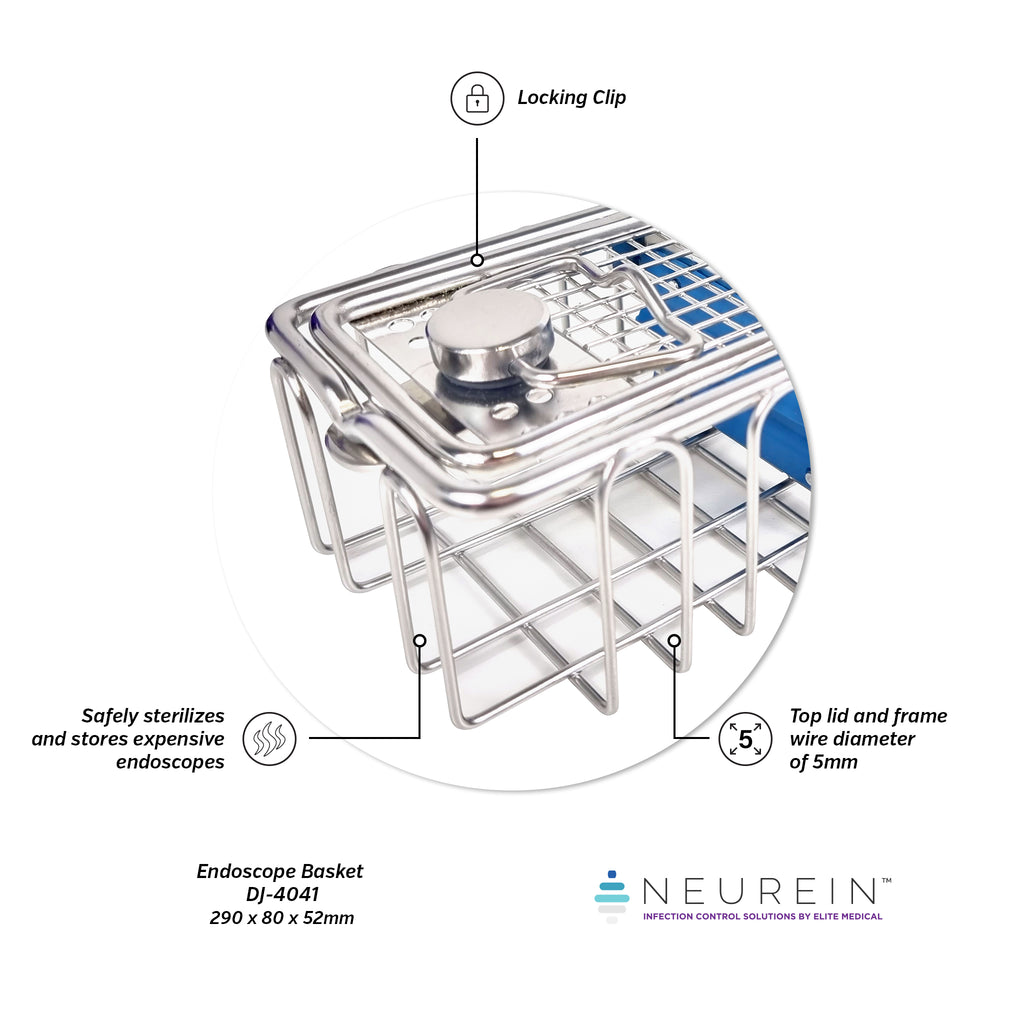 Locking Clip

Safely sterilizes and stores expensive endoscopes

5

Top lid and frame wire diameter of 5mm

Endoscope Basket
DJ-4041
290 x 80 x 52mm

NEUREIN™
INFECTION CONTROL SOLUTIONS BY ELITE MEDICAL