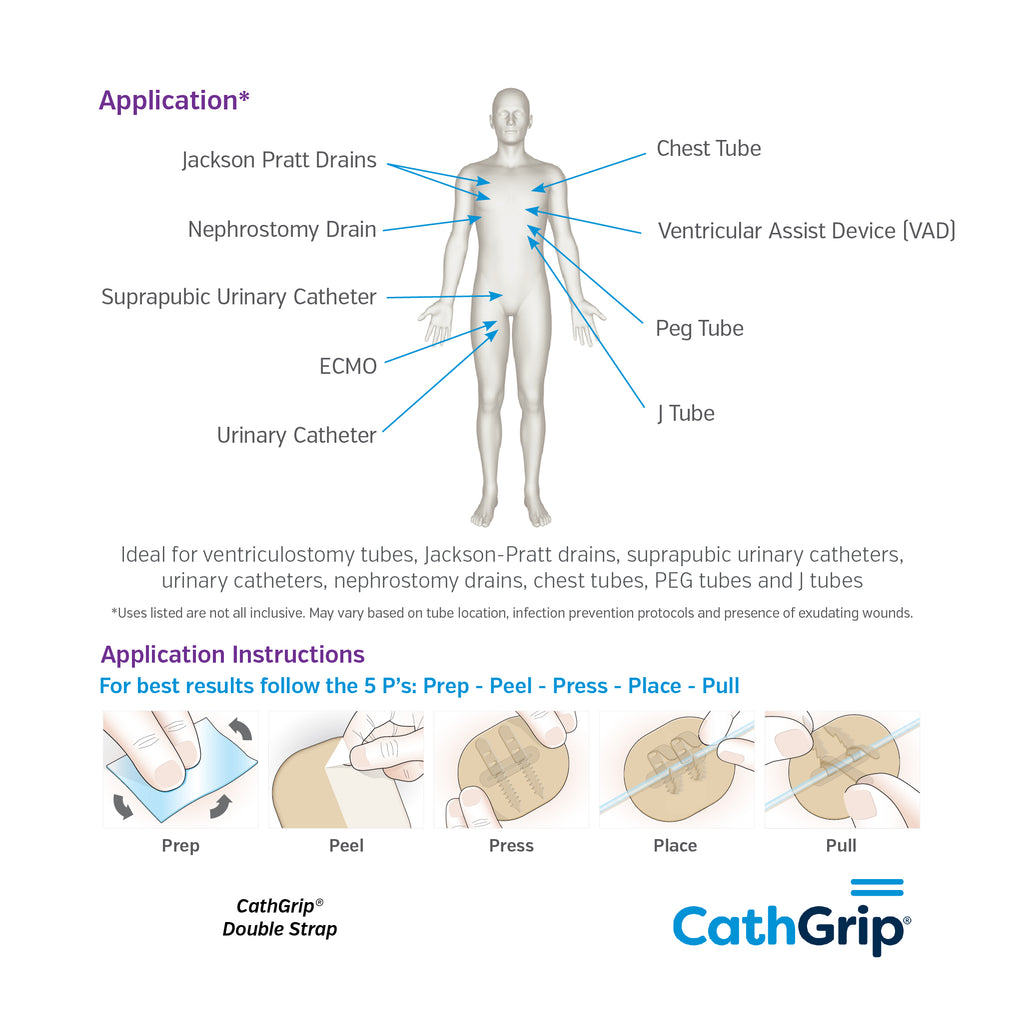 Application*

Jackson Pratt Drains

Nephrostomy Drain

Suprapubic Urinary Catheter

ECMO

Urinary Catheter

Chest Tube

Ventricular Assist Device (VAD)

Peg Tube

J Tube

Ideal for ventriculostomy tubes, Jackson-Pratt drains, suprapubic urinary catheters, urinary catheters, nephrostomy drains, chest tubes, PEG tubes and J tubes

*Uses listed are not all inclusive. May vary based on tube location, infection prevention protocols and presence of exudating wounds.

Application Instructions

For best results follow the 5 P's: Prep - Peel - Press - Place - Pull

Prep

Peel

Press

Place

Pull

CathGrip®
Double Strap

CathGrip®