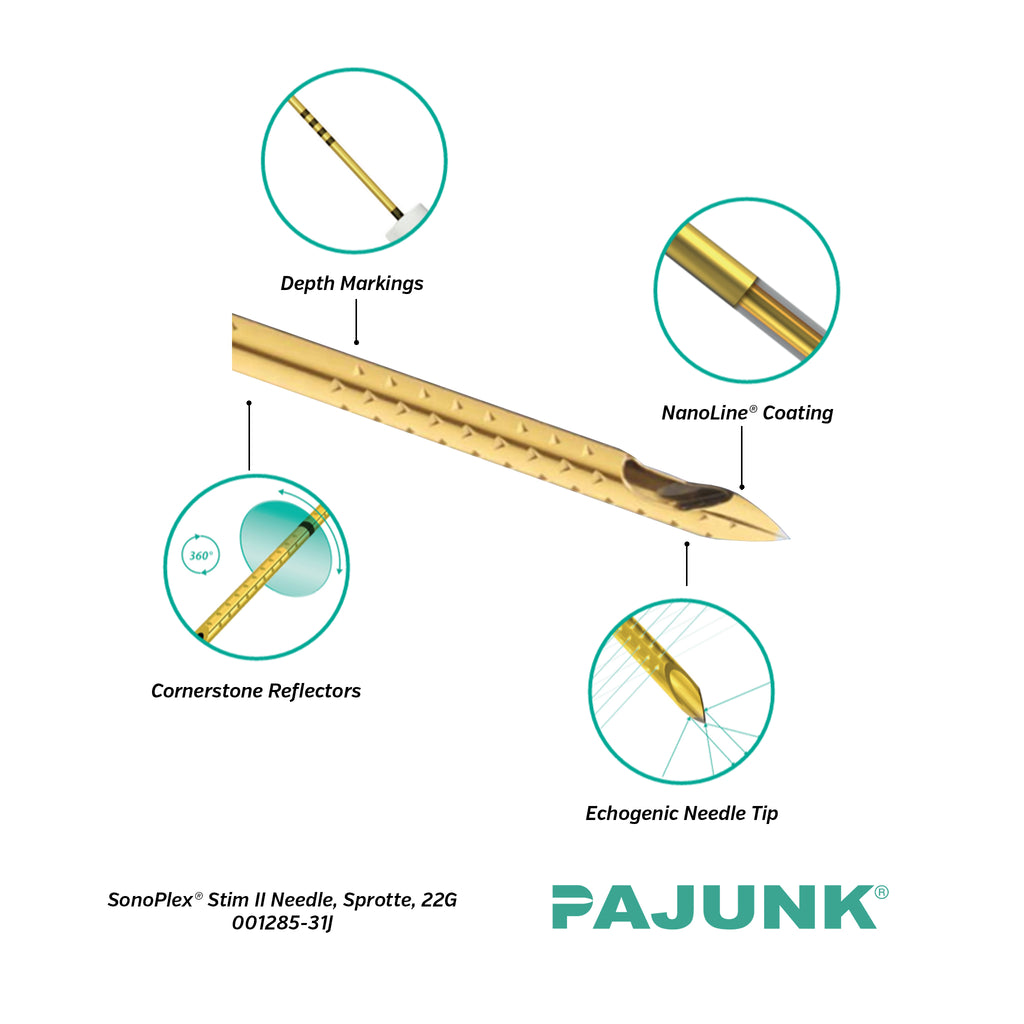 Depth Markings

NanoLine® Coating

360°

Cornerstone Reflectors

Echogenic Needle Tip

SonoPlex® Stim II Needle, Sprotte, 22G
001285-31J

PAJUNK®