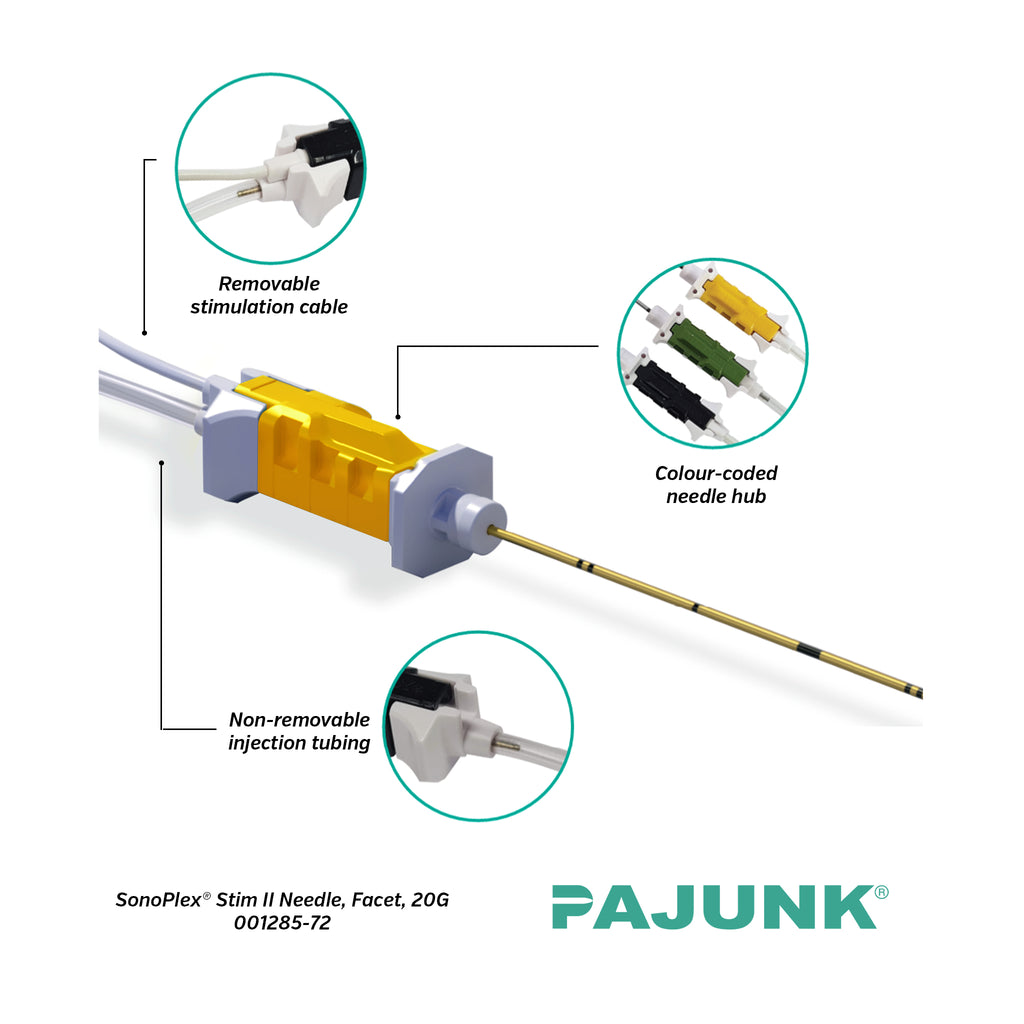 Removable stimulation cable

Colour-coded needle hub

Non-removable injection tubing

SonoPlex® Stim II Needle, Facet, 20G
001285-72

PAJUNK®