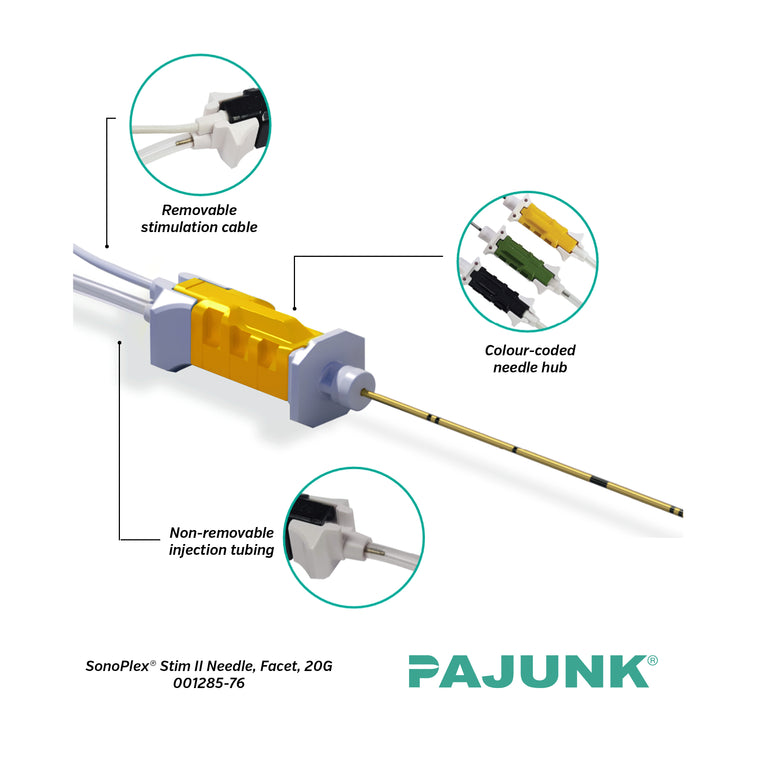 Removable stimulation cable

Colour-coded needle hub

Non-removable injection tubing

SonoPlex® Stim II Needle, Facet, 20G
001285-76

PAJUNK®