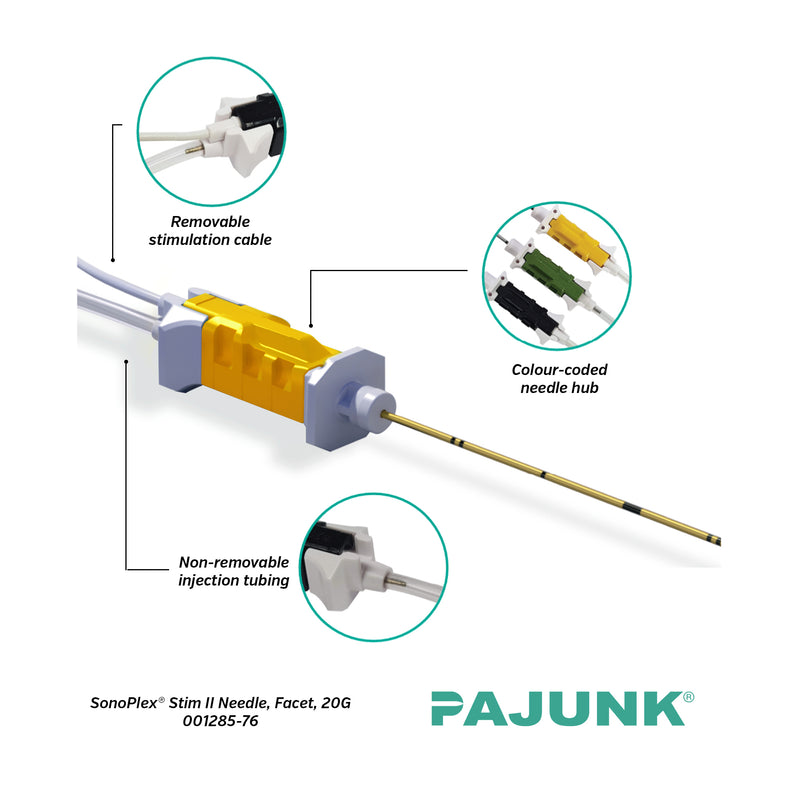 Removable stimulation cable

Colour-coded needle hub

Non-removable injection tubing

SonoPlex® Stim II Needle, Facet, 20G
001285-76

PAJUNK®