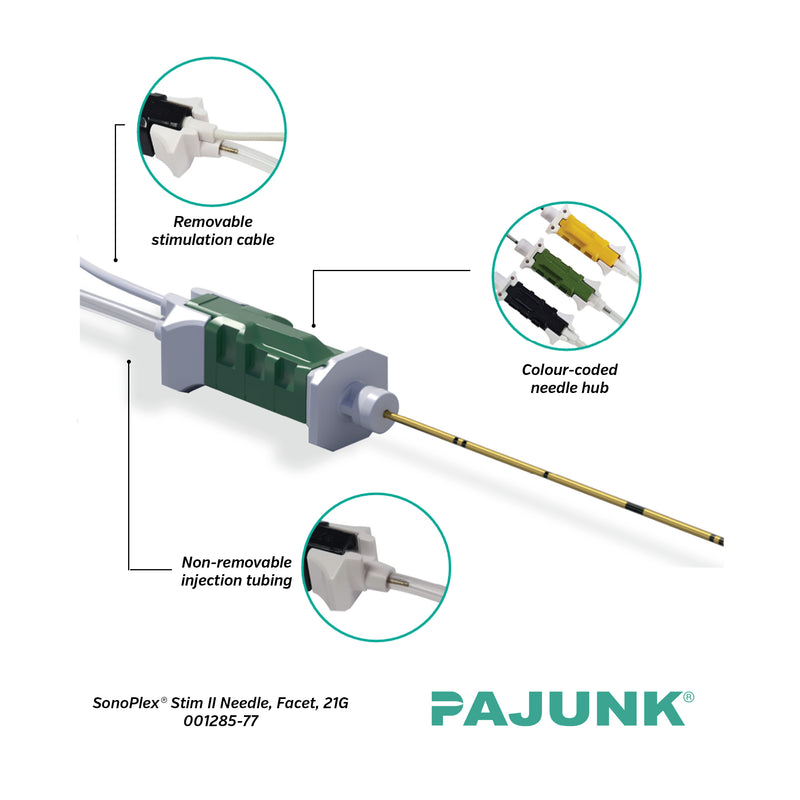 Removable stimulation cable

Colour-coded needle hub

Non-removable injection tubing

SonoPlex® Stim II Needle, Facet, 21G
001285-77

PAJUNK®