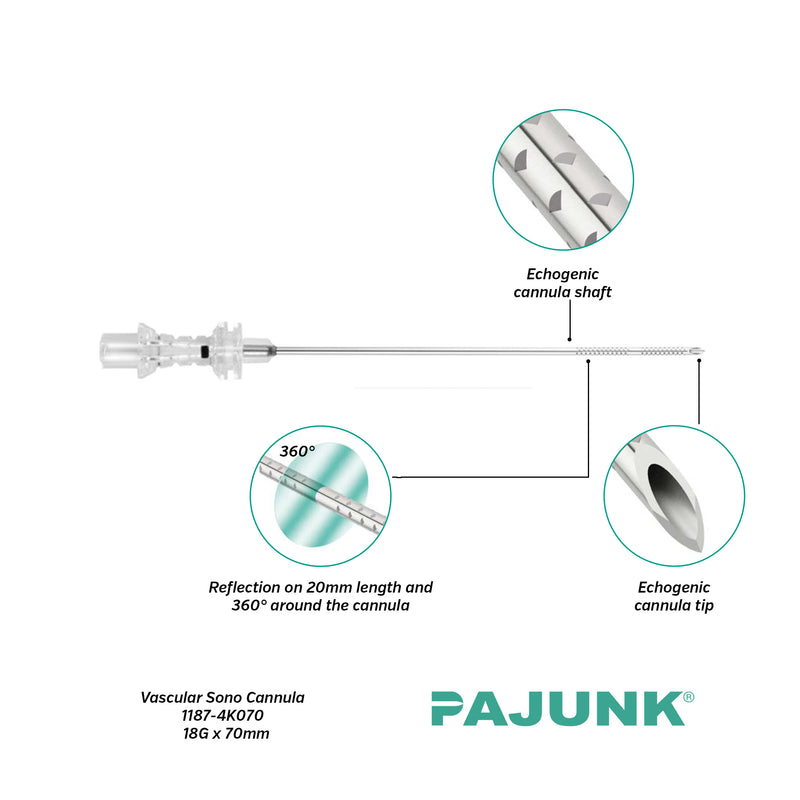 Echogenic cannula shaft

360°

Reflection on 20mm length and 360° around the cannula

Echogenic cannula tip

Vascular Sono Cannula
1187-4K070
18G x 70mm

PAJUNK®