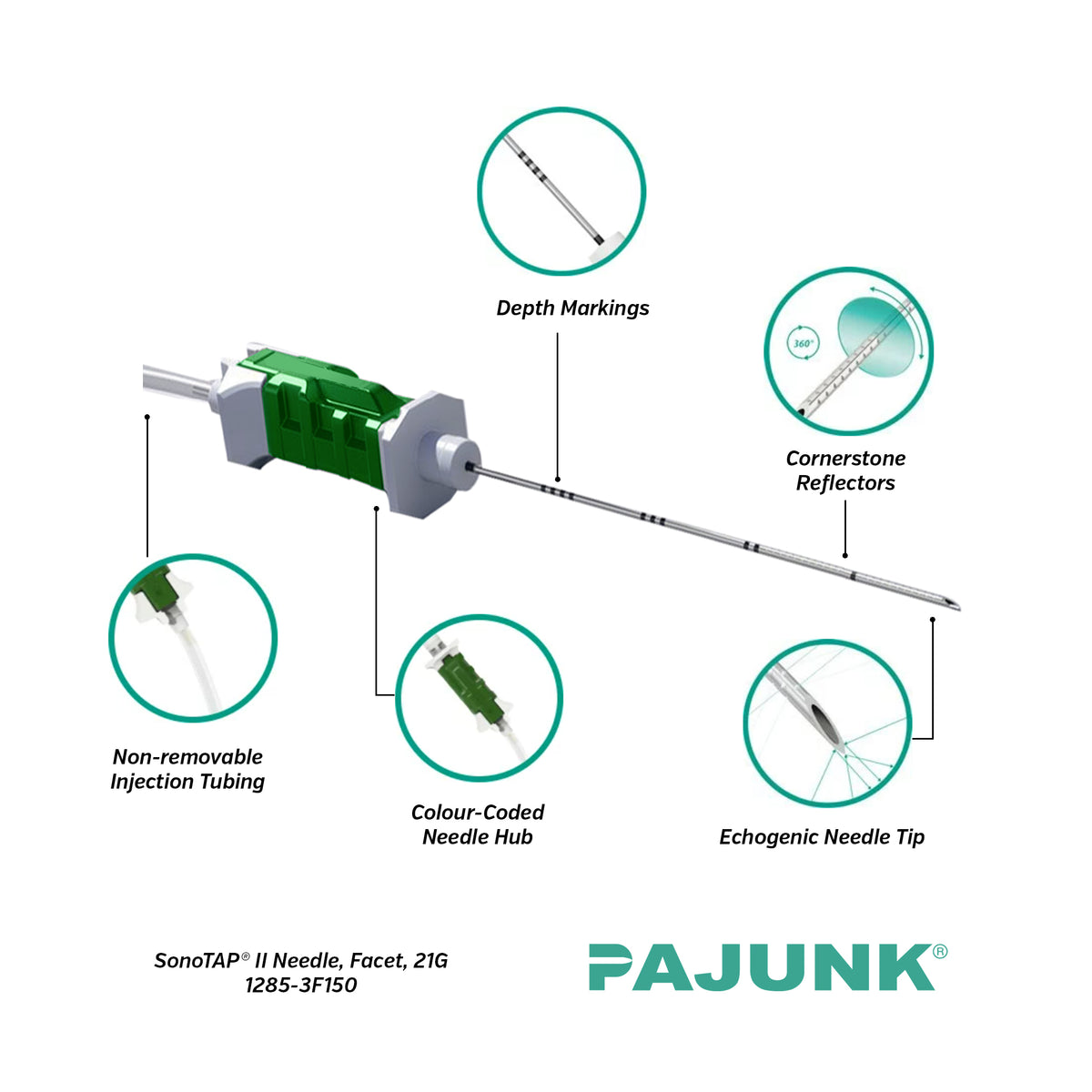 Depth Markings

360°

Cornerstone Reflectors

Non-removable Injection Tubing

Colour-Coded Needle Hub

Echogenic Needle Tip

SonoTAP® II Needle, Facet, 21G
1285-3F150

PAJUNK®