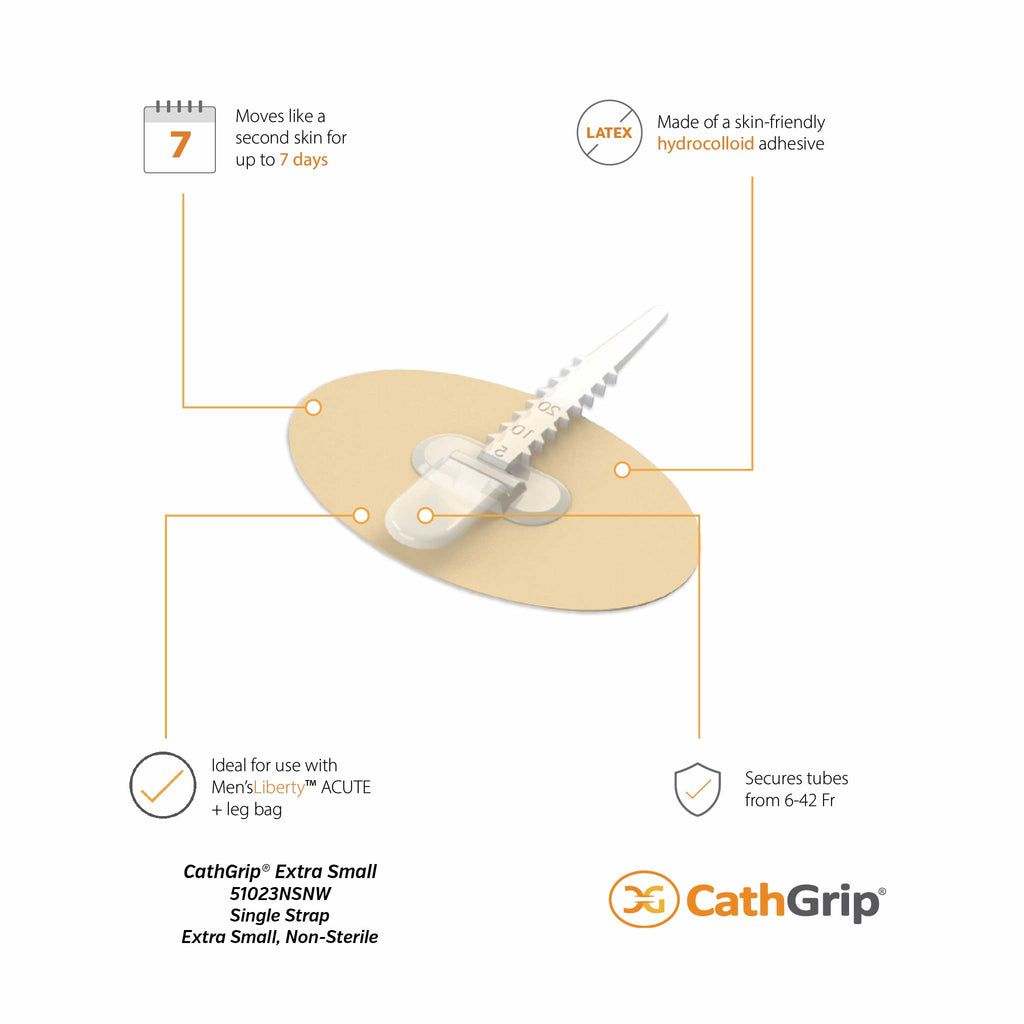 7

Moves like a second skin for up to 7 days

LATEX

Made of a skin-friendly hydrocolloid adhesive

20
10
5

Ideal for use with Men'sLiberty™ ACUTE + leg bag

Secures tubes from 6-42 Fr

CathGrip® Extra Small
51023NSNW
Single Strap
Extra Small, Non-Sterile

CathGrip®